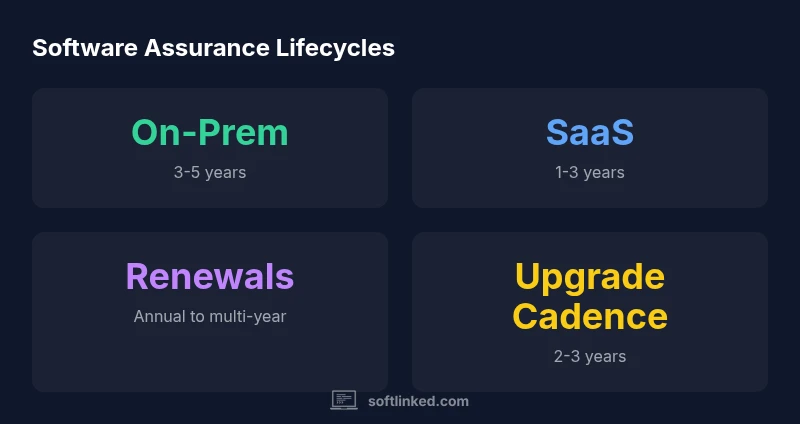 Software Assurance Lifecycles

On-Prem

3-5 years

SaaS

1-3 years

Renewals

Annual to multi-year

Upgrade Cadence

2-3 years

softlinked.com