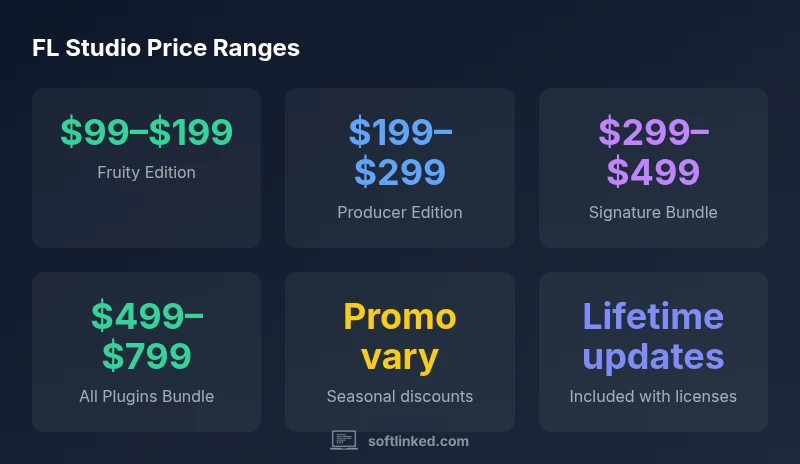 FL Studio Price Ranges

\$99–\$199
Fruity Edition

\$199–\$299
Producer Edition

\$299–\$499
Signature Bundle

\$499–\$799
All Plugins Bundle

Promo vary
Seasonal discounts

Lifetime updates
Included with licenses

softlinked.com