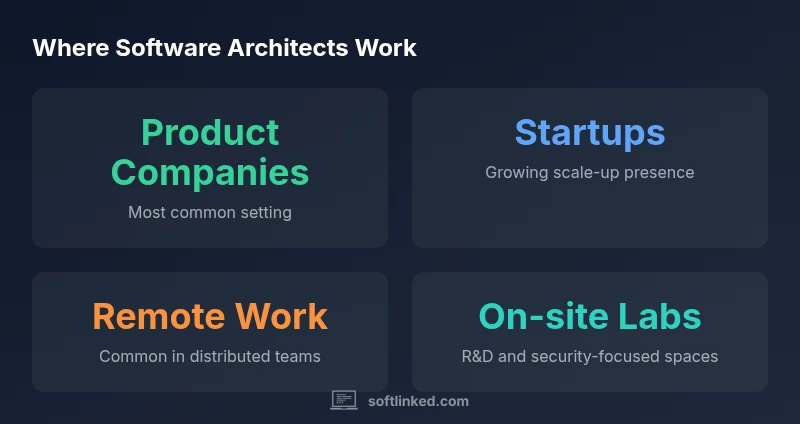 Where Software Architects Work

Product Companies

Most common setting

Startups

Growing scale-up presence

Remote Work

Common in distributed teams

On-site Labs

R&D and security-focused spaces

softlinked.com