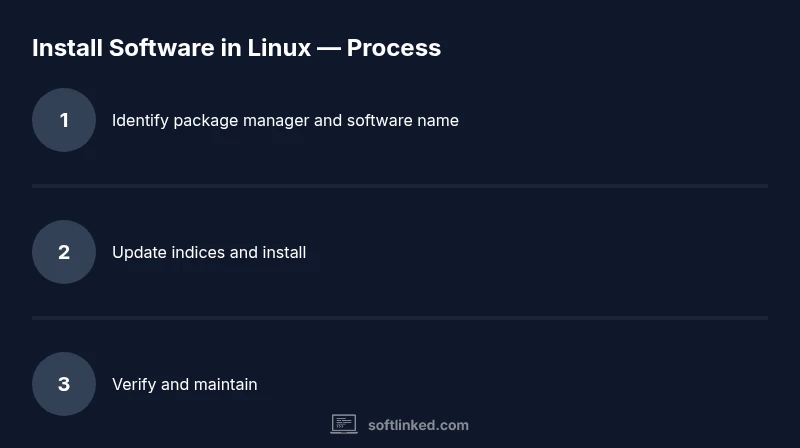 Install Software in Linux — Process

1 Identify package manager and software name

2 Update indices and install

3 Verify and maintain

softlinked.com